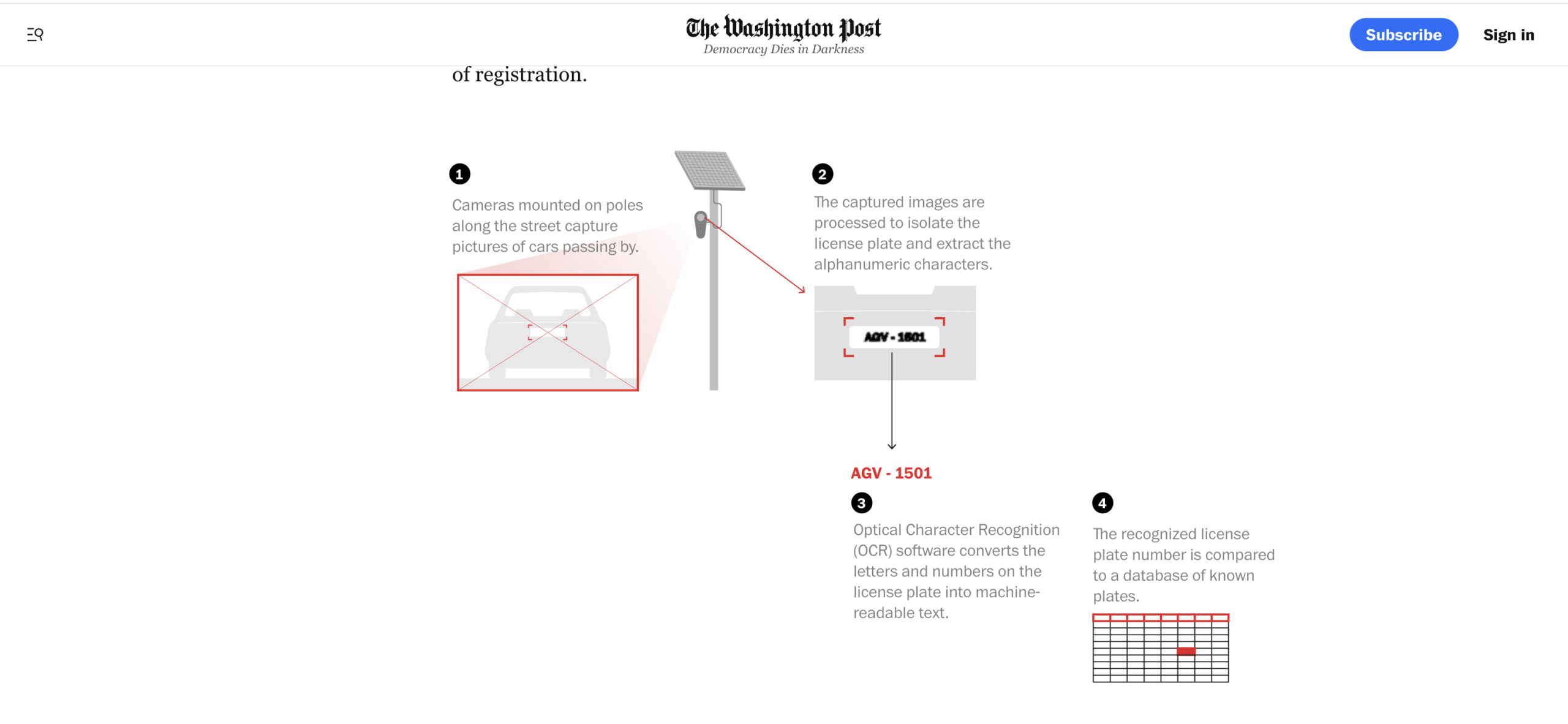 The Washington Post
Democracy Dies in Darkness

Subscribe

Sign in

of registration.

1

Cameras mounted on poles along the street capture pictures of cars passing by.

2

The captured images are processed to isolate the license plate and extract the alphanumeric characters.

AGV - 1501

AGV - 1501

3

Optical Character Recognition (OCR) software converts the letters and numbers on the license plate into machine-readable text.

4

The recognized license plate number is compared to a database of known plates.